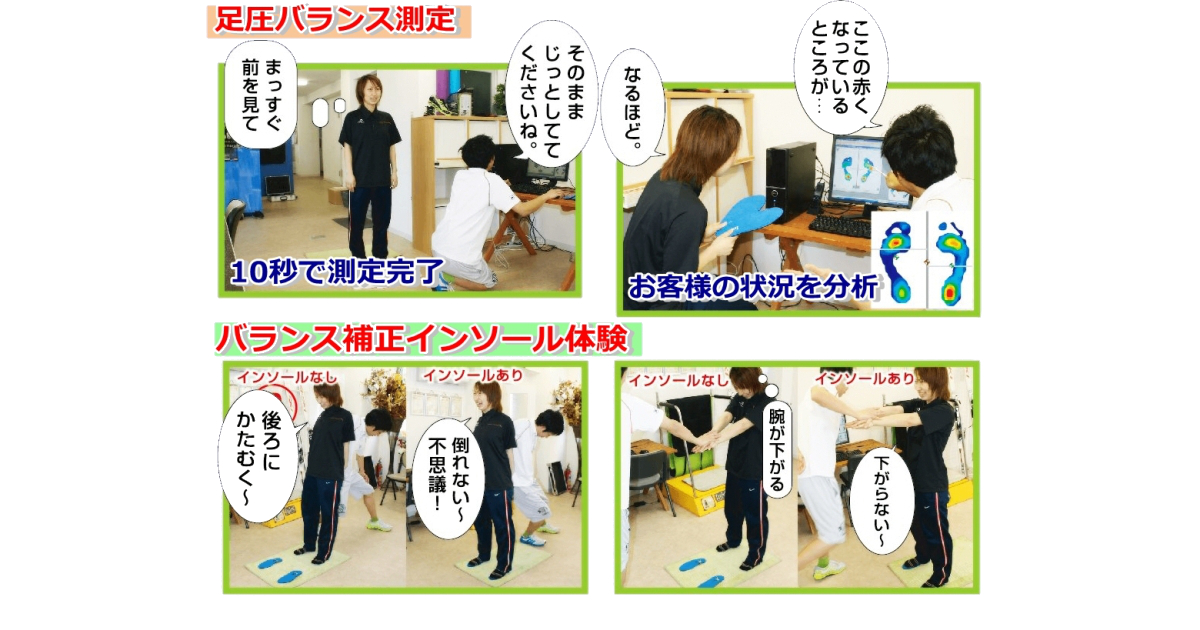 足圧バランス測定

まっすぐ前を見て

そのままじっとしててくださいね。

10秒で測定完了

なるほど。

ここの赤くなっているところが…

お客様の状況を分析

バランス補正インソール体験

インソールなし

後ろにかたむく〜

インソールあり

倒れない〜不思議！

インソールなし

腕が下がる

インソールあり

下がらない〜